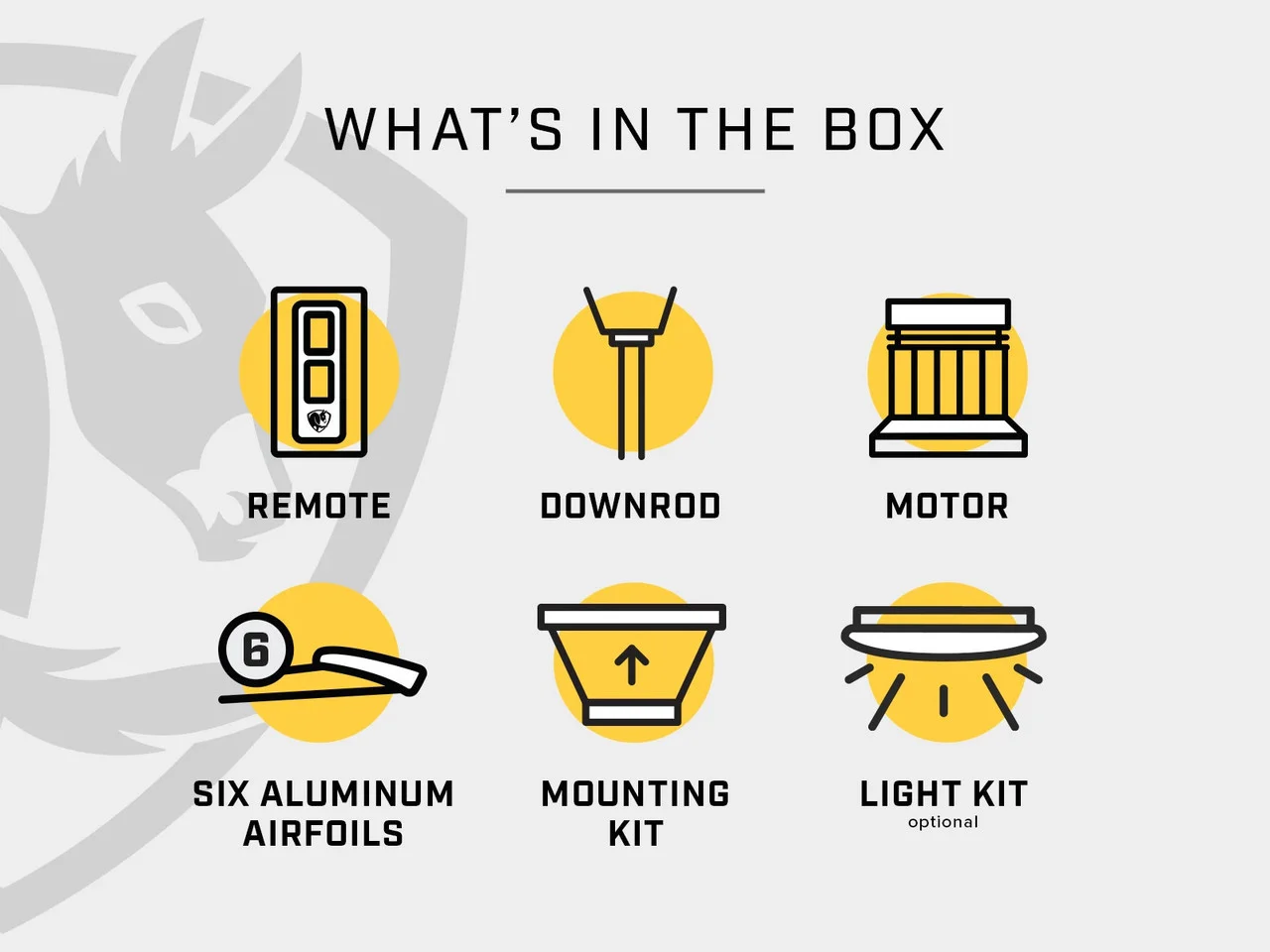 WHAT'S IN THE BOX

REMOTE

DOWNROD

MOTOR

6

SIX ALUMINUM AIRFOILS

MOUNTING KIT

LIGHT KIT
optional